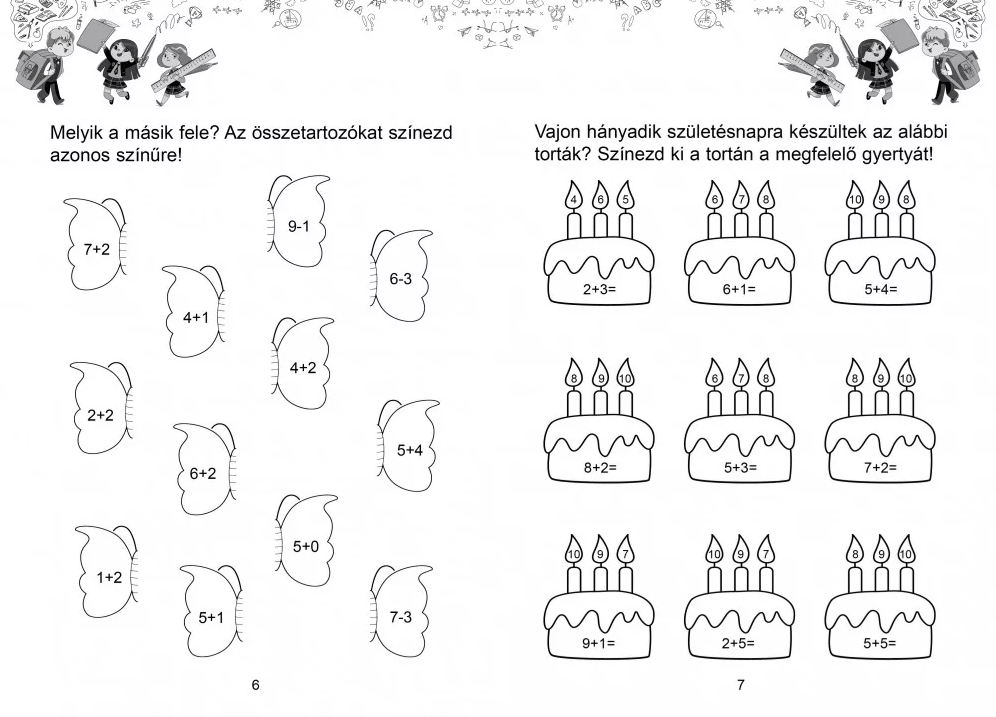 Melyik a másik fele? Az összetartozókat színezd azonos színűre!

7+2

9-1

6-3

4+1

4+2

2+2

5+4

6+2

5+0

1+2

5+1

7-3

6

Vajon hányadik születésnapra készültek az alábbi torták? Színezd ki a tortán a megfelelő gyertyát!

4 6 5
2+3=

6 7 8
6+1=

10 9 8
5+4=

8 9 10
8+2=

6 7 8
5+3=

8 9 10
7+2=

10 9 7
9+1=

10 9 7
2+5=

8 9 10
5+5=

7